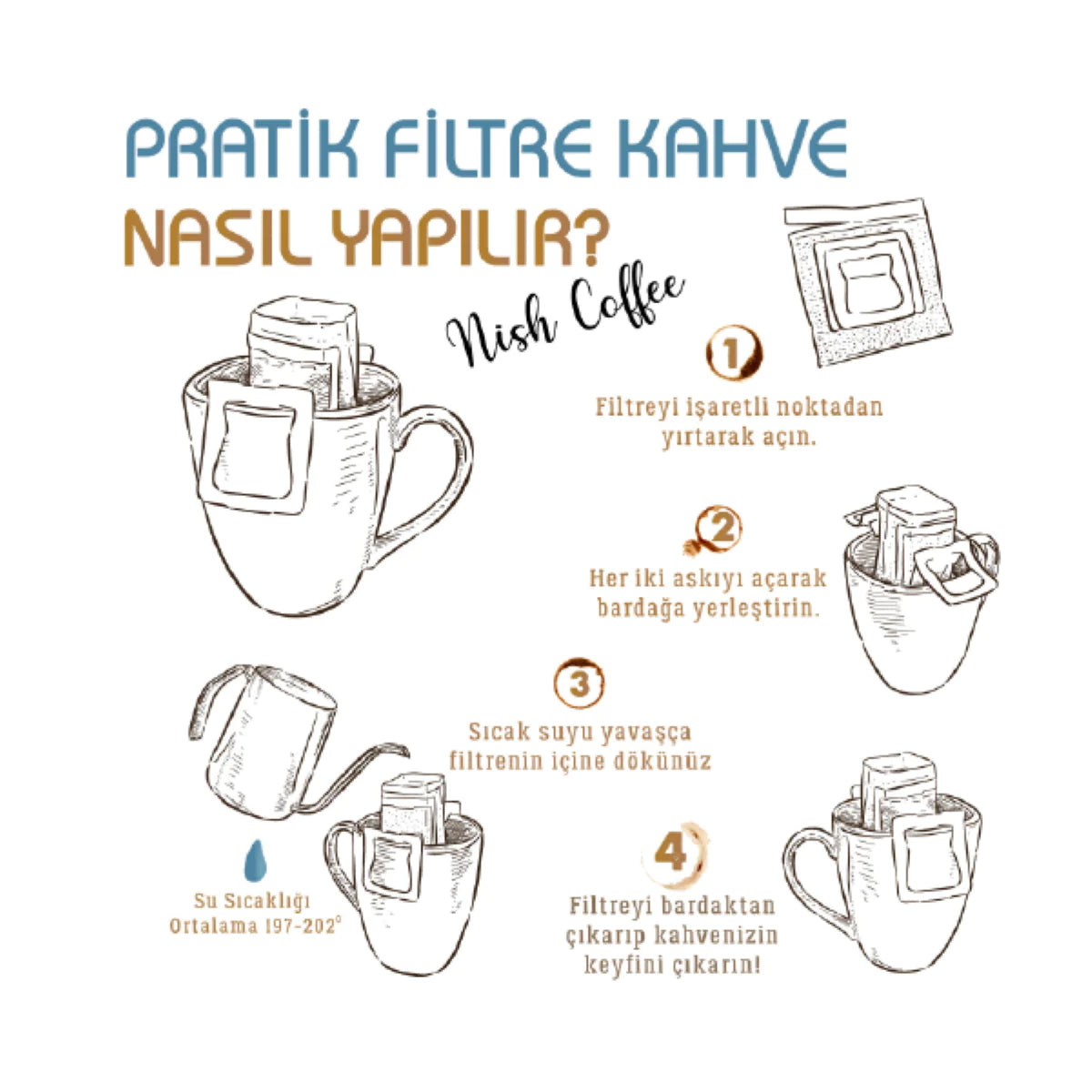 PRATİK FİLTRE KAHVE
NASIL YAPILIR?

Nish Coffee

1
Filtreyi işaretli noktadan yırtarak açın.

2
Her iki askıyı açarak bardağa yerleştirin.

3
Sıcak suyu yavaşça filtrenin içine dökünüz

Su Sıcaklığı Ortalama 197-202°

4
Filtreyi bardaktan çıkarıp kahvenizin keyfini çıkarın!