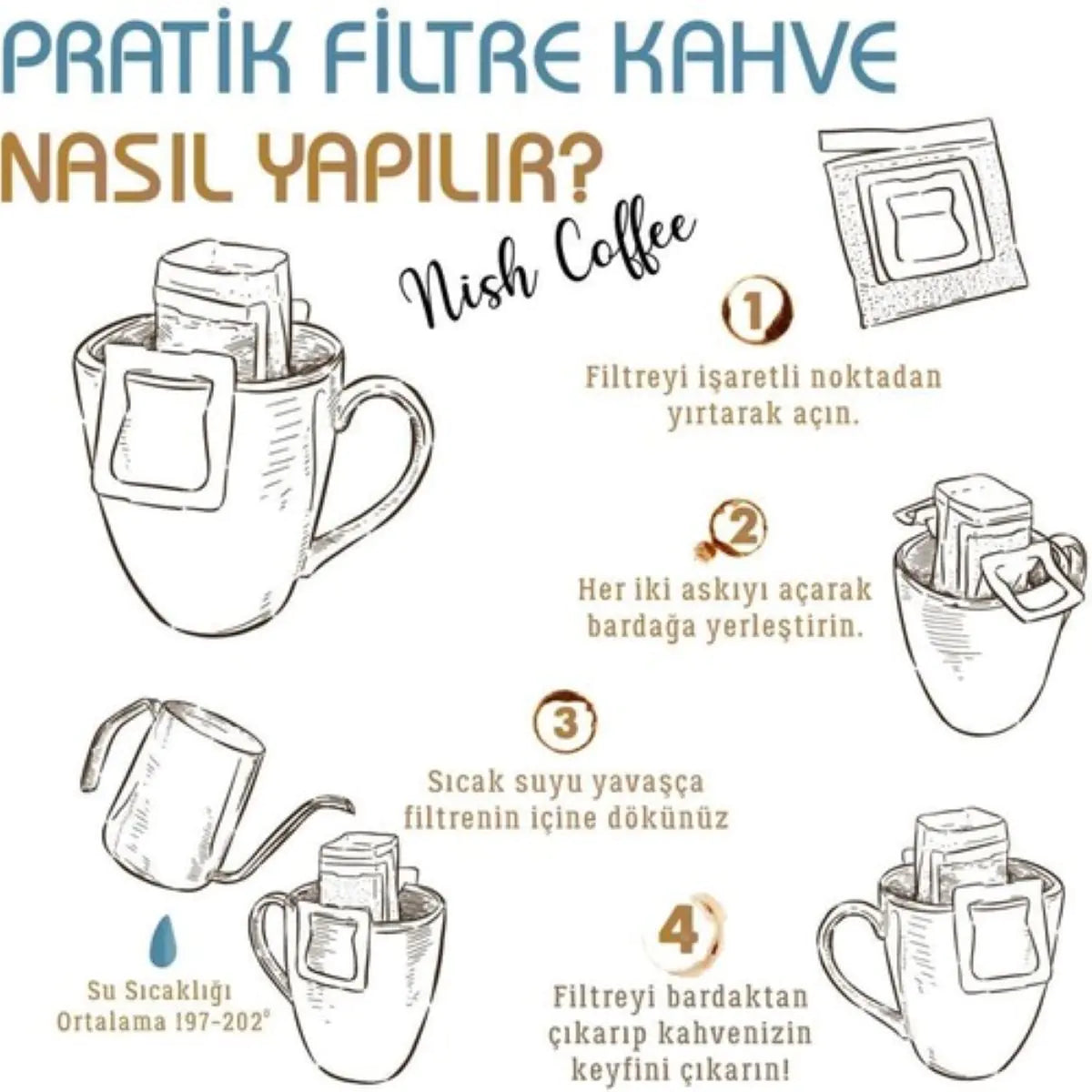 PRATİK FİLTRE KAHVE

NASIL YAPILIR?

Nish Coffee

1

Filtreyi işaretli noktadan yırtarak açın.

2

Her iki askıyı açarak bardağa yerleştirin.

3

Sıcak suyu yavaşça filtrenin içine dökünüz

Su Sıcaklığı Ortalama !97-202°

4

Filtreyi bardaktan çıkarıp kahvenizin keyfini çıkarın!