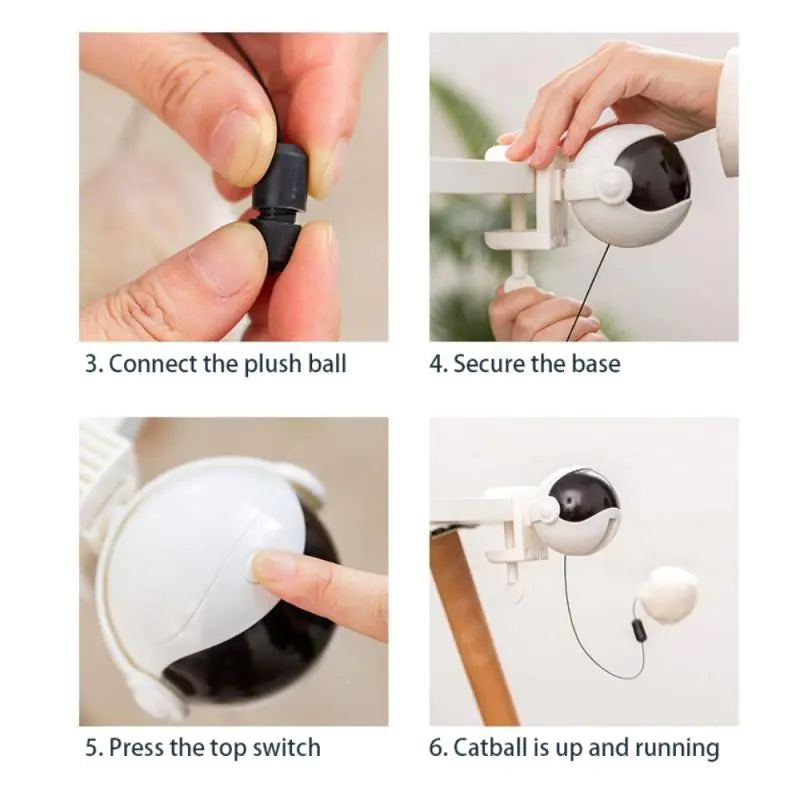 3. Connect the plush ball

4. Secure the base

5. Press the top switch

6. Catball is up and running