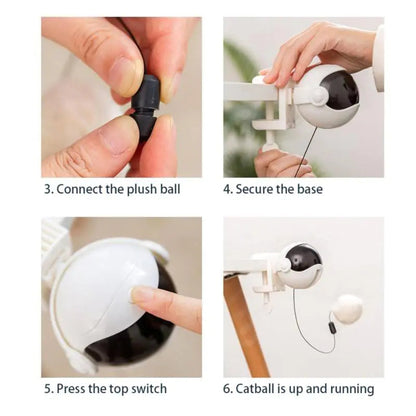 3. Connect the plush ball

4. Secure the base

5. Press the top switch

6. Catball is up and running