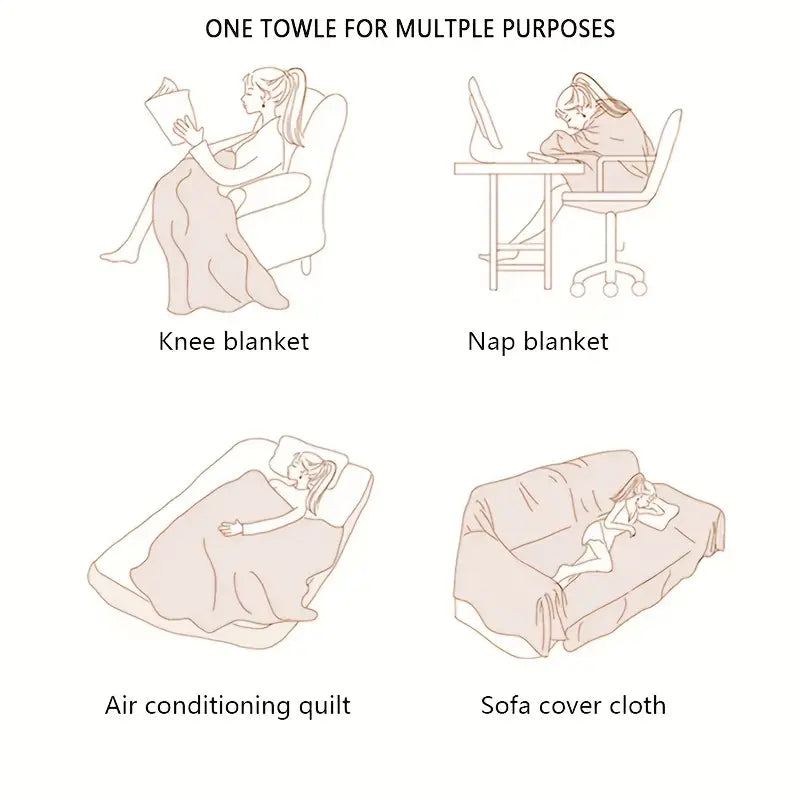 ONE TOWLE FOR MULTPLE PURPOSES

Knee blanket

Nap blanket

Air conditioning quilt

Sofa cover cloth