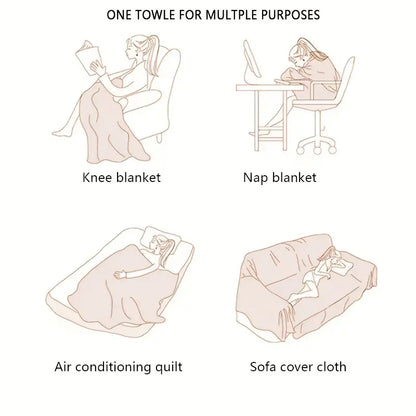 ONE TOWLE FOR MULTPLE PURPOSES

Knee blanket

Nap blanket

Air conditioning quilt

Sofa cover cloth